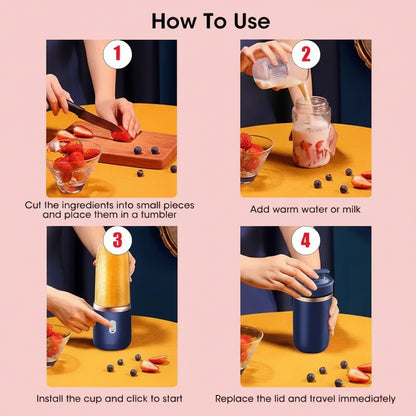 How To Use

1

Cut the ingredients into small pieces and place them in a tumbler

2

Add warm water or milk

3

Install the cup and click to start

4

Replace the lid and travel immediately